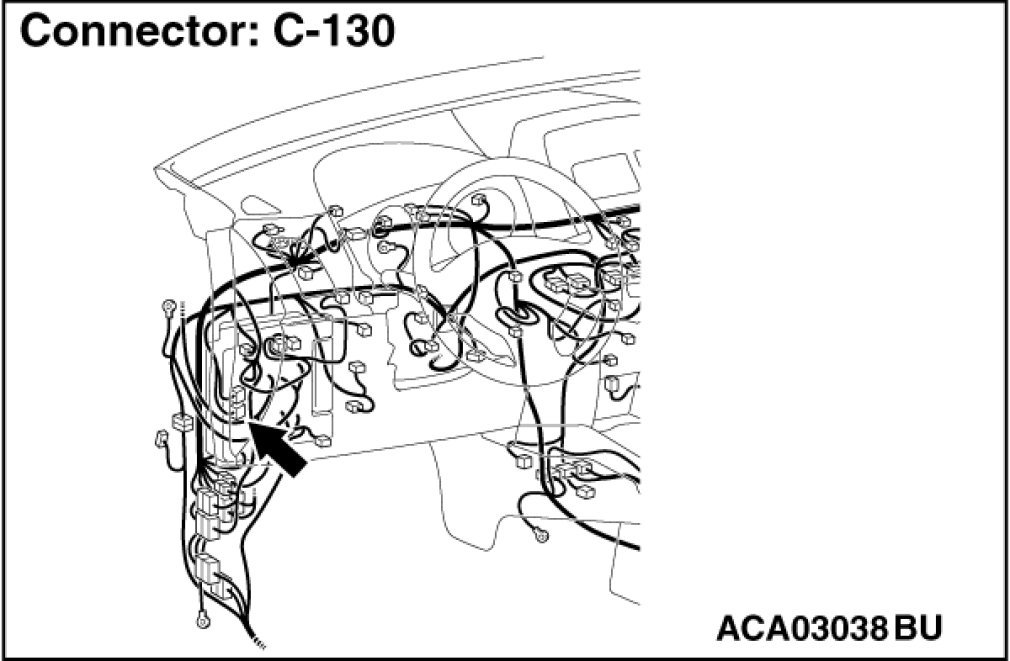 Connector: C-130

ACA03038 BU