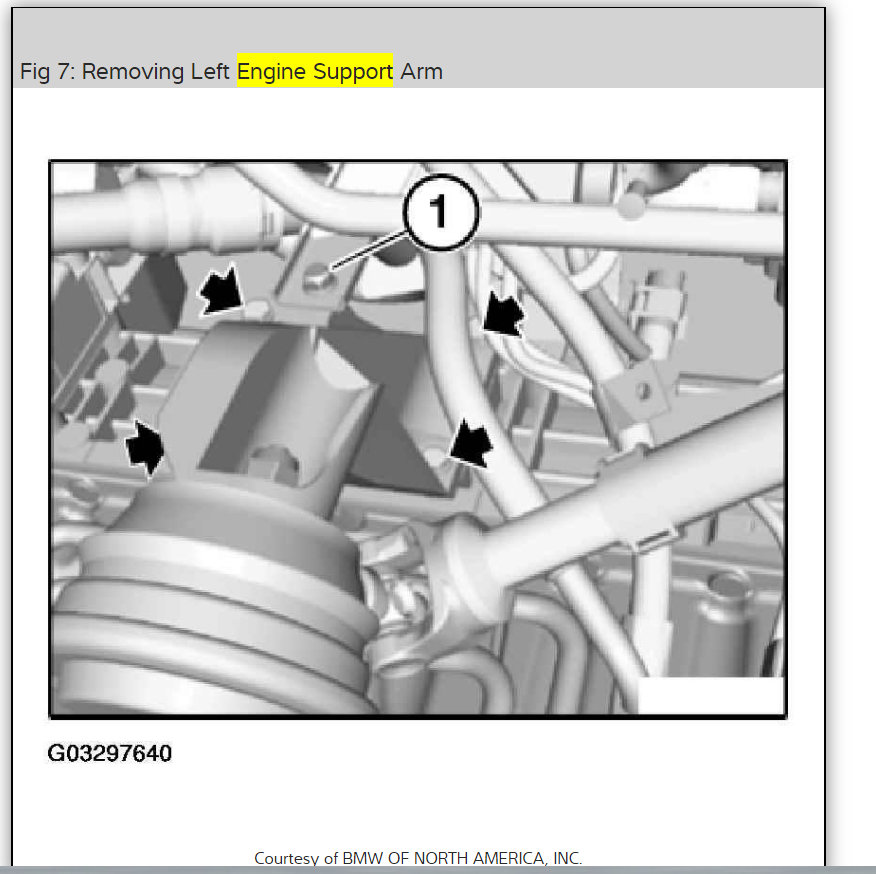 Fig 7: Removing Left Engine Support Arm

1

G03297640

Courtesy of BMW OF NORTH AMERICA, INC.