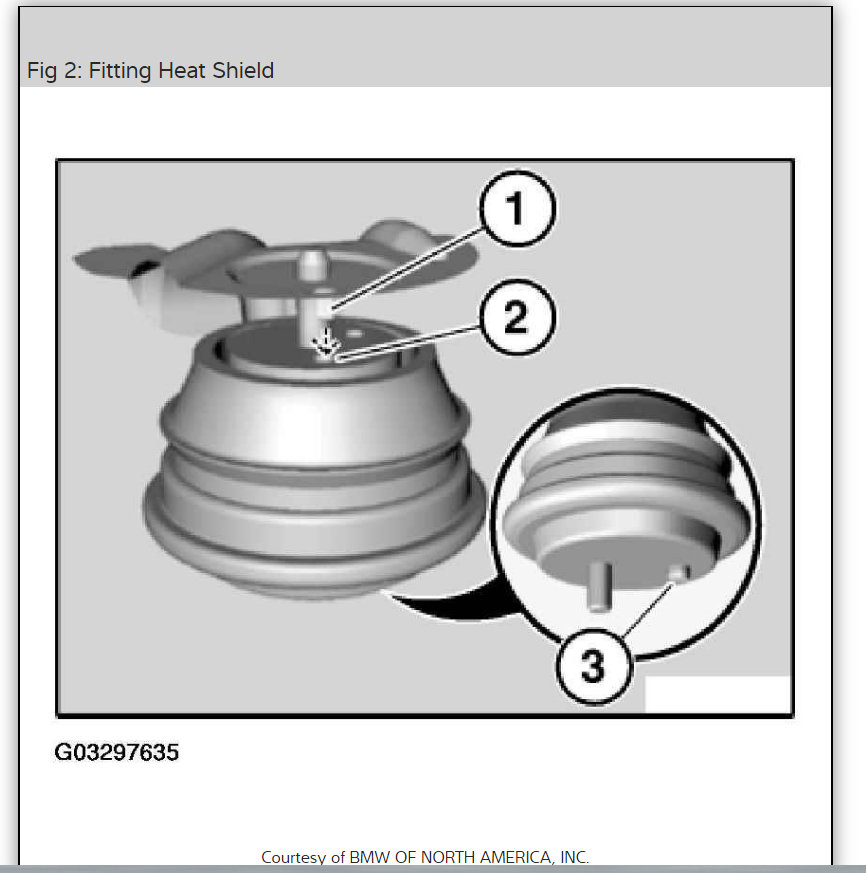 Fig 2: Fitting Heat Shield

1

2

3

G03297635

Courtesy of BMW OF NORTH AMERICA, INC.