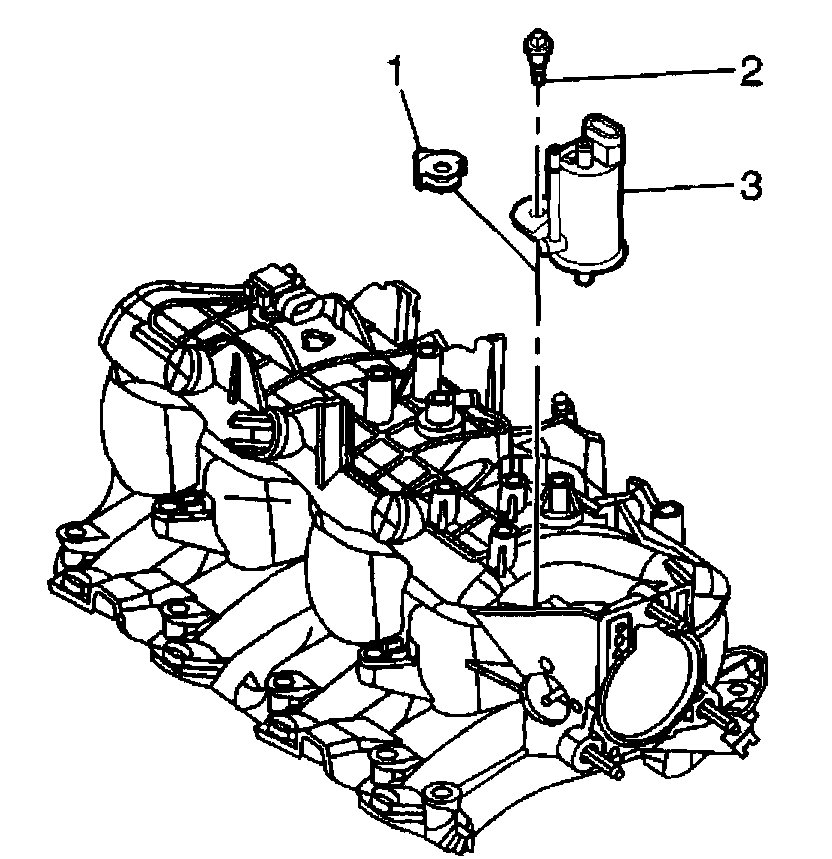 1
2
3