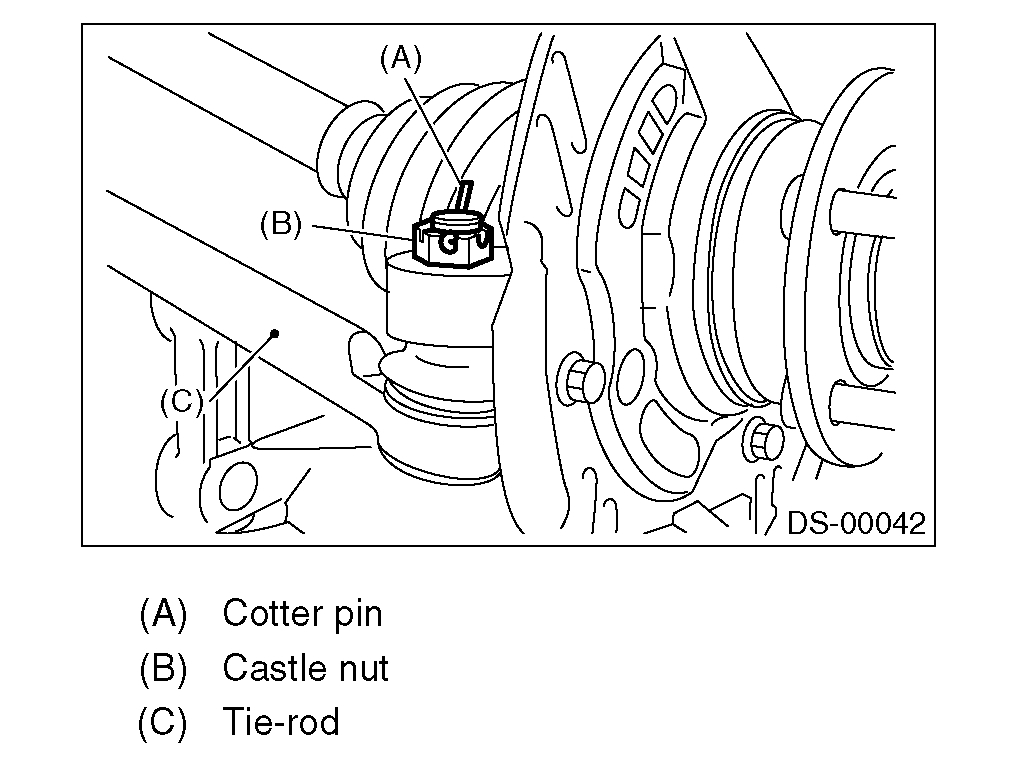 (A)

(B)

(C)

DS-00042

(A) Cotter pin
(B) Castle nut
(C) Tie-rod