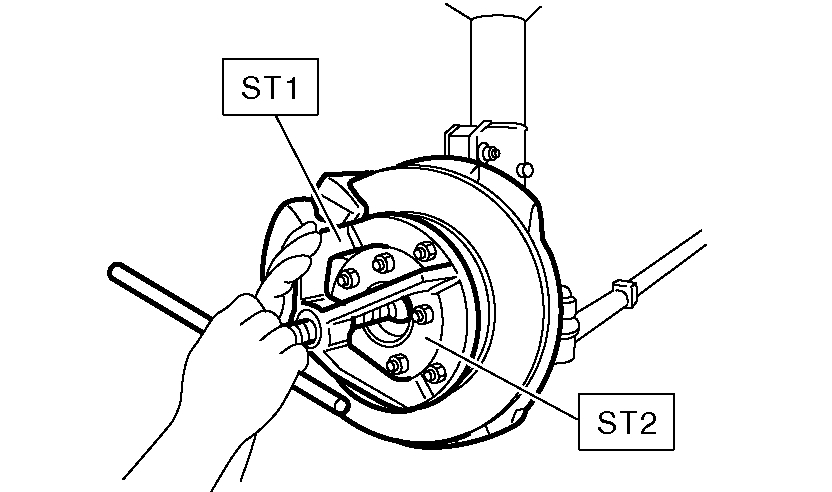 ST1

ST2