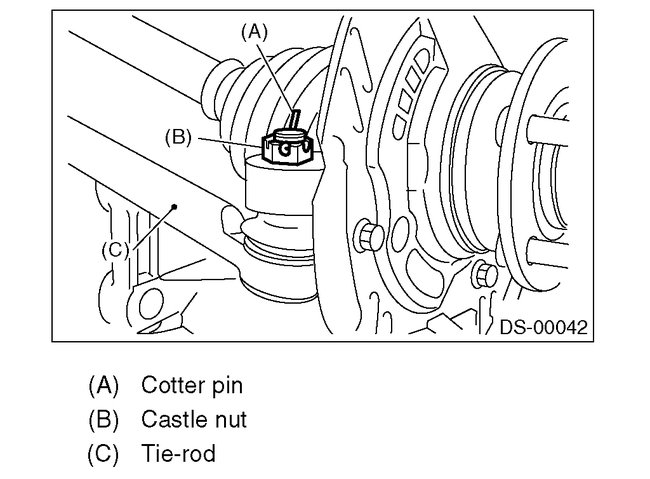 (A)
(B)
(C)
DS-00042

(A) Cotter pin
(B) Castle nut
(C) Tie-rod