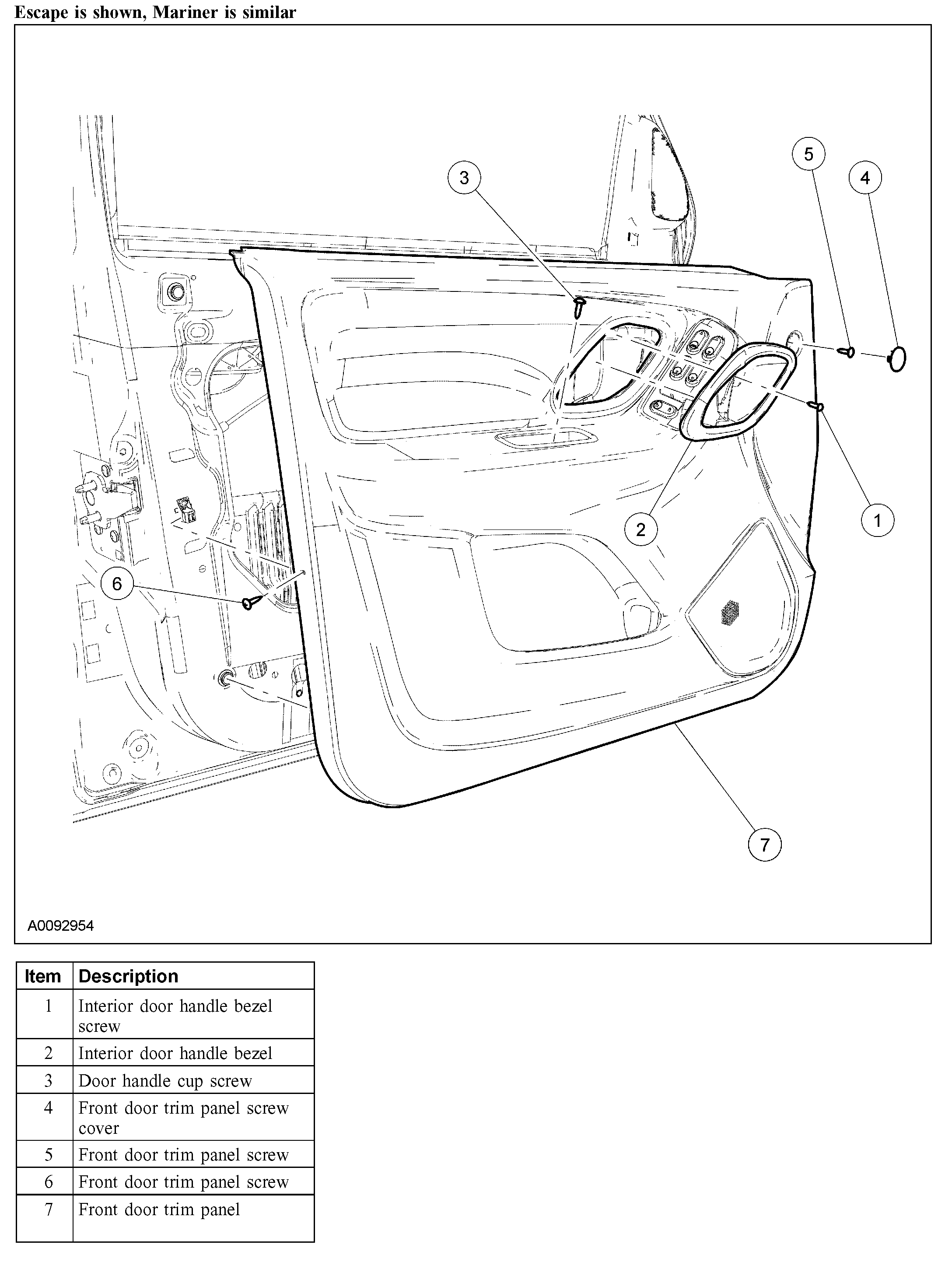 Escape is shown, Mariner is similar

3
5
4
2
1
6
7

A0092954

| Item | Description |
|---|---|
| 1 | Interior door handle bezel screw |
| 2 | Interior door handle bezel |
| 3 | Door handle cup screw |
| 4 | Front door trim panel screw cover |
| 5 | Front door trim panel screw |
| 6 | Front door trim panel screw |
| 7 | Front door trim panel |