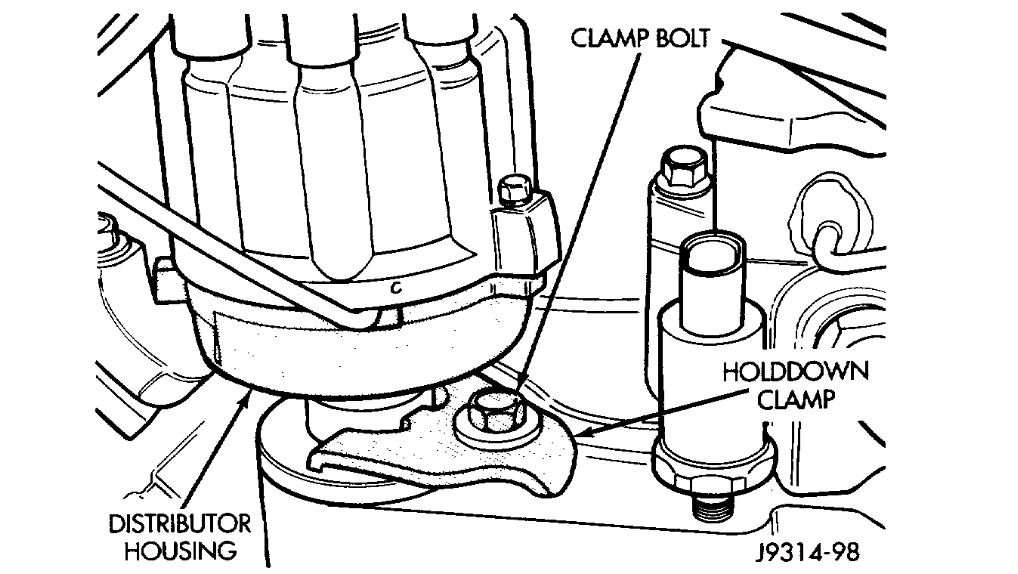 CLAMP BOLT

C

HOLDDOWN CLAMP

DISTRIBUTOR HOUSING

J9314-98