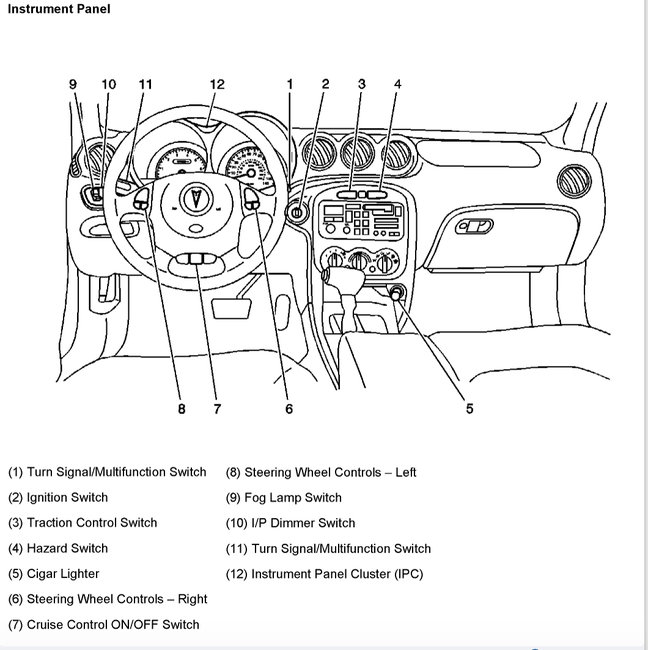 Instrument Panel

9 10 11 12 1 2 3 4

8 7 6 5

(1) Turn Signal/Multifunction Switch
(2) Ignition Switch
(3) Traction Control Switch
(4) Hazard Switch
(5) Cigar Lighter
(6) Steering Wheel Controls – Right
(7) Cruise Control ON/OFF Switch

(8) Steering Wheel Controls – Left
(9) Fog Lamp Switch
(10) I/P Dimmer Switch
(11) Turn Signal/Multifunction Switch
(12) Instrument Panel Cluster (IPC)