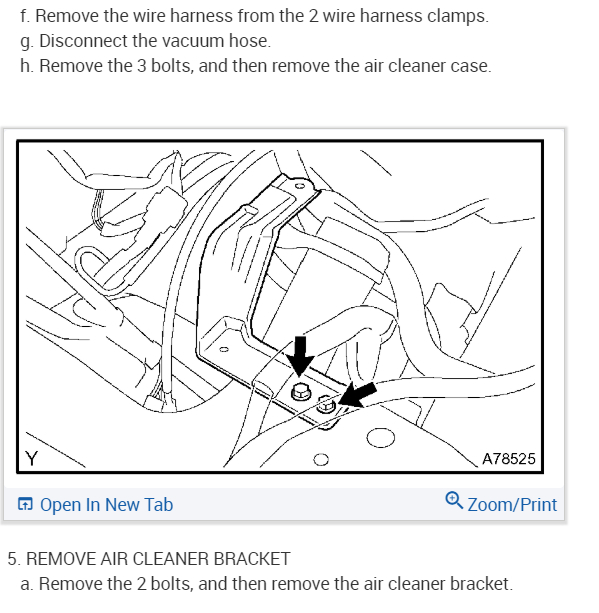 f. Remove the wire harness from the 2 wire harness clamps.
g. Disconnect the vacuum hose.
h. Remove the 3 bolts, and then remove the air cleaner case.

Y
A78525

Open In New Tab
Zoom/Print

5. REMOVE AIR CLEANER BRACKET
a. Remove the 2 bolts, and then remove the air cleaner bracket.