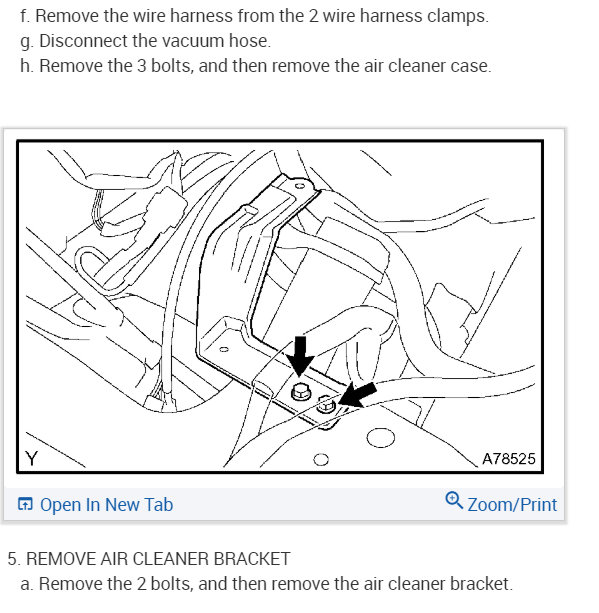 f. Remove the wire harness from the 2 wire harness clamps.
g. Disconnect the vacuum hose.
h. Remove the 3 bolts, and then remove the air cleaner case.

Y
A78525

Open In New Tab
Zoom/Print

5. REMOVE AIR CLEANER BRACKET
a. Remove the 2 bolts, and then remove the air cleaner bracket.