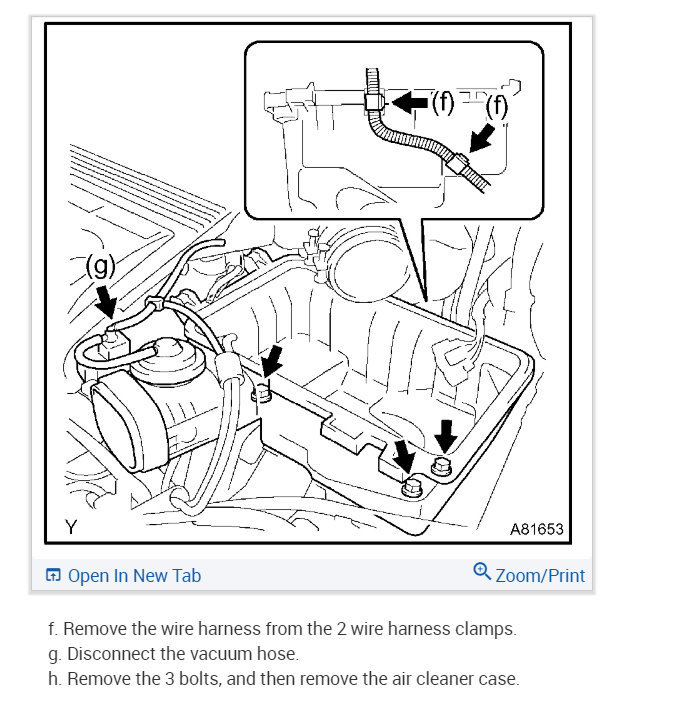 (f)
(f)
(g)
Y
A81653

Open In New Tab
Zoom/Print

f. Remove the wire harness from the 2 wire harness clamps.
g. Disconnect the vacuum hose.
h. Remove the 3 bolts, and then remove the air cleaner case.