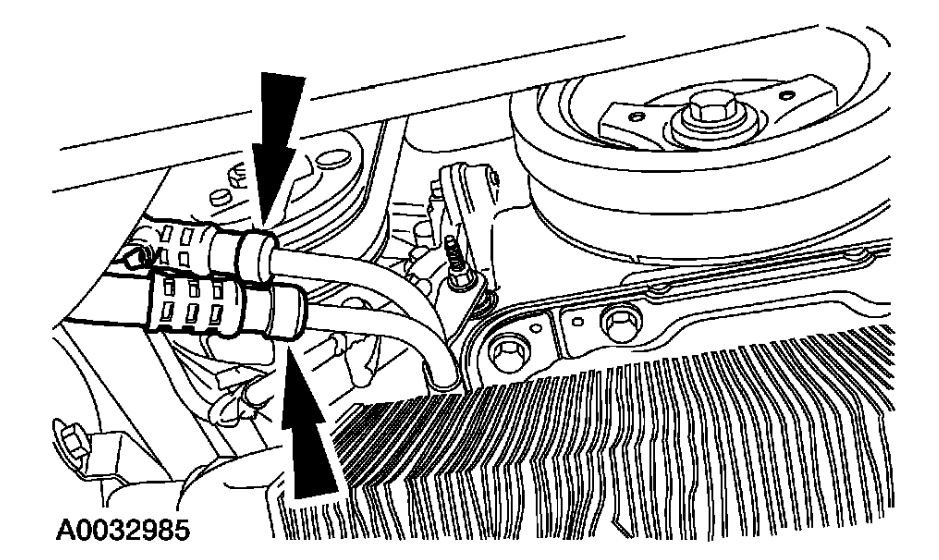 A0032985