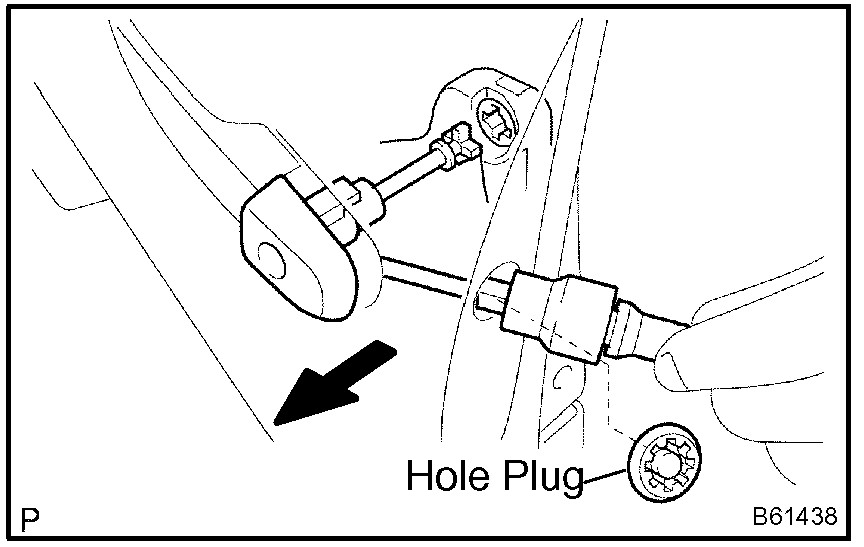 Hole Plug

P

B61438