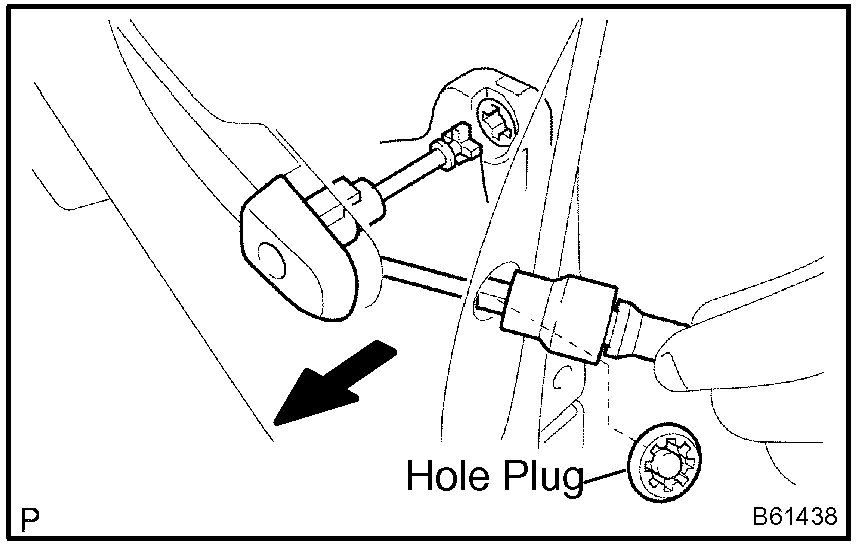 Hole Plug

P

B61438