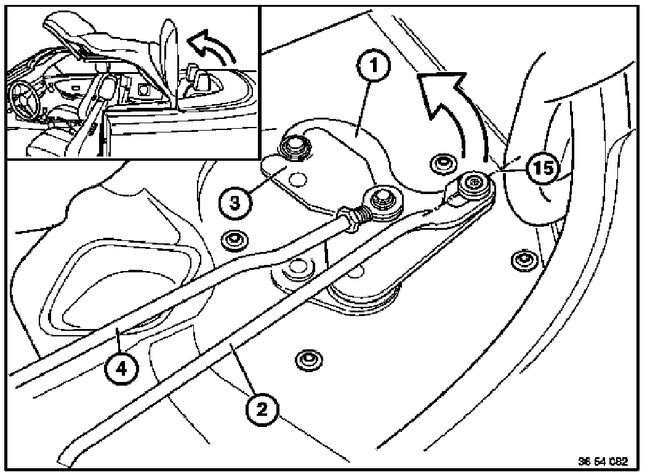 1
15
3
4
2
36 54 082