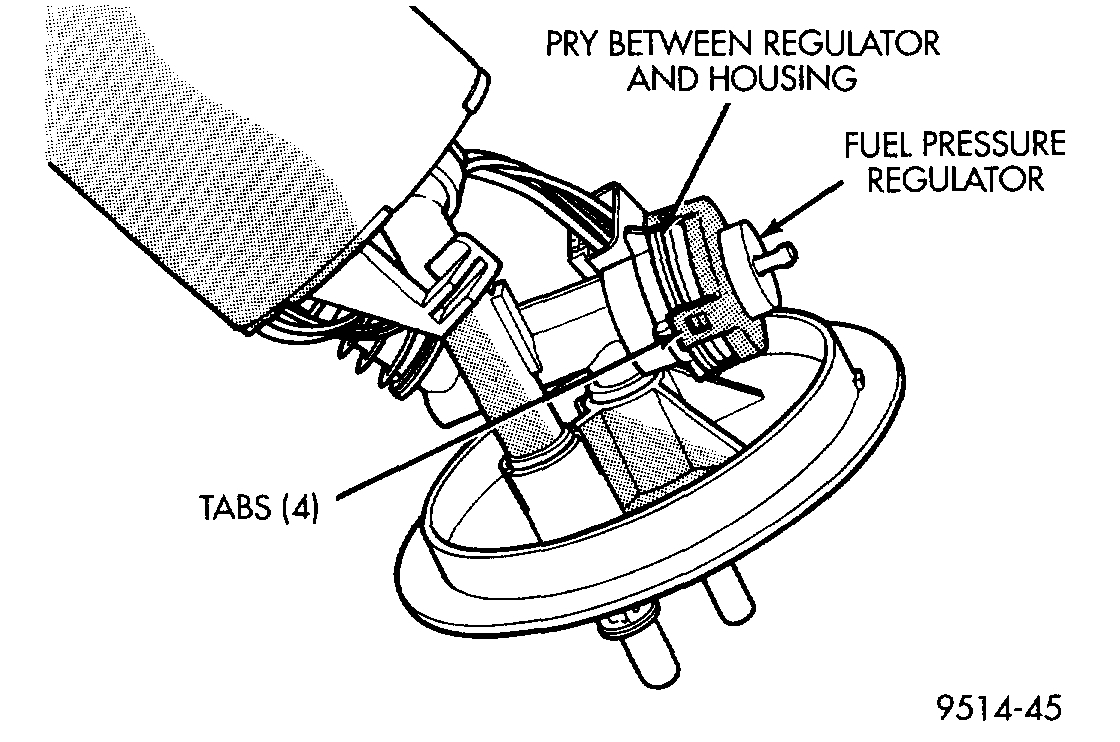 PRY BETWEEN REGULATOR AND HOUSING

FUEL PRESSURE REGULATOR

TABS (4)

9514-45