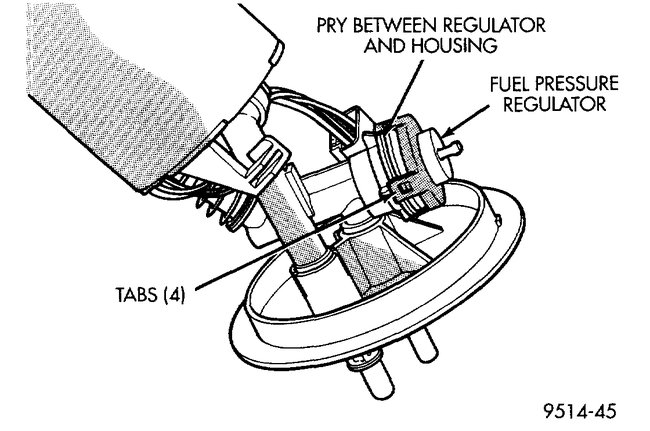 PRY BETWEEN REGULATOR AND HOUSING

FUEL PRESSURE REGULATOR

TABS (4)

9514-45