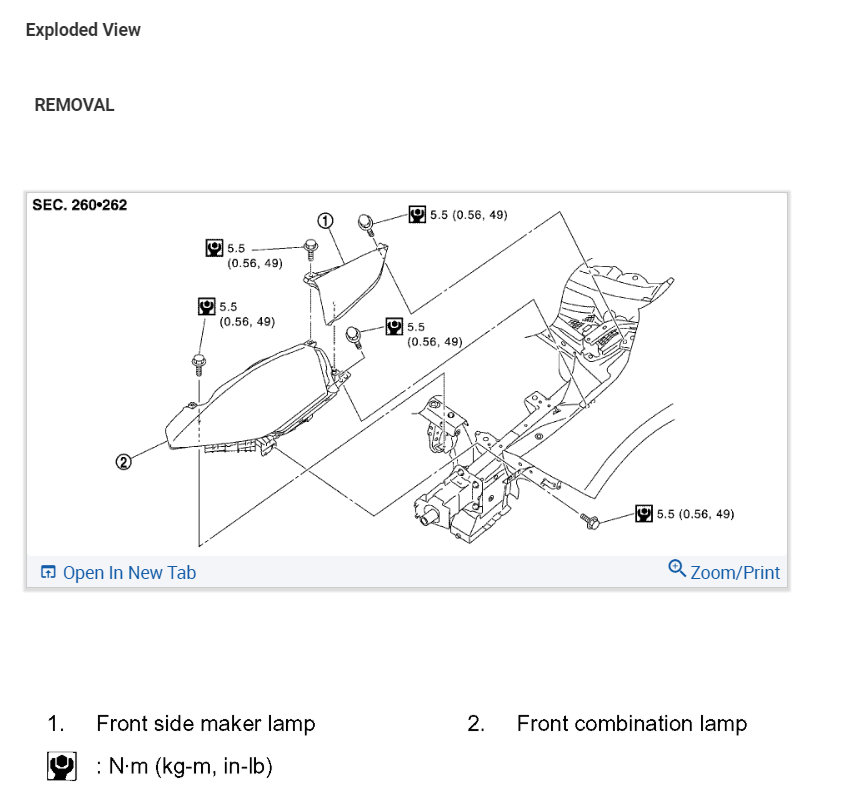 Exploded View

REMOVAL

SEC. 260•262

①

5.5 (0.56, 49)

5.5 (0.56, 49)

5.5 (0.56, 49)

5.5 (0.56, 49)

②

5.5 (0.56, 49)

Open In New Tab

Zoom/Print

1. Front side maker lamp

2. Front combination lamp

: N·m (kg-m, in-lb)