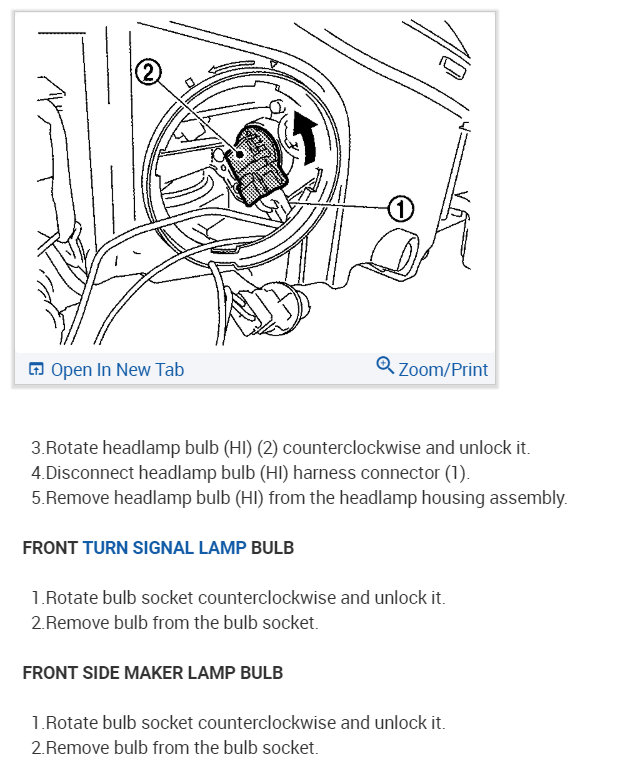 ②

①

Open In New Tab

Zoom/Print

3.Rotate headlamp bulb (HI) (2) counterclockwise and unlock it.
4.Disconnect headlamp bulb (HI) harness connector (1).
5.Remove headlamp bulb (HI) from the headlamp housing assembly.

FRONT TURN SIGNAL LAMP BULB

1.Rotate bulb socket counterclockwise and unlock it.
2.Remove bulb from the bulb socket.

FRONT SIDE MAKER LAMP BULB

1.Rotate bulb socket counterclockwise and unlock it.
2.Remove bulb from the bulb socket.