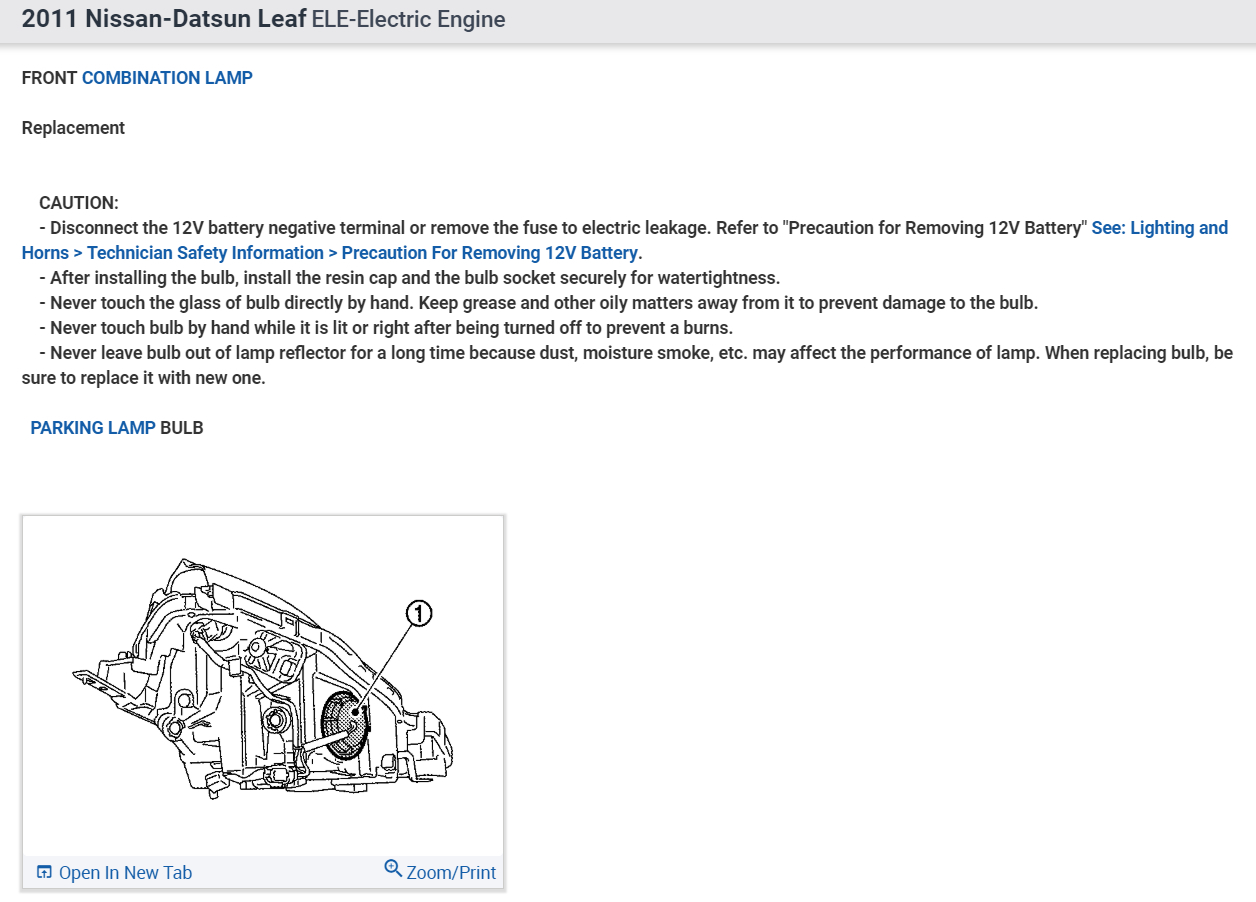 2011 Nissan-Datsun Leaf ELE-Electric Engine

FRONT COMBINATION LAMP

Replacement

CAUTION:
- Disconnect the 12V battery negative terminal or remove the fuse to electric leakage. Refer to "Precaution for Removing 12V Battery" See: Lighting and Horns > Technician Safety Information > Precaution For Removing 12V Battery.
- After installing the bulb, install the resin cap and the bulb socket securely for watertightness.
- Never touch the glass of bulb directly by hand. Keep grease and other oily matters away from it to prevent damage to the bulb.
- Never touch bulb by hand while it is lit or right after being turned off to prevent a burns.
- Never leave bulb out of lamp reflector for a long time because dust, moisture smoke, etc. may affect the performance of lamp. When replacing bulb, be sure to replace it with new one.

PARKING LAMP BULB

1

Open In New Tab
Zoom/Print