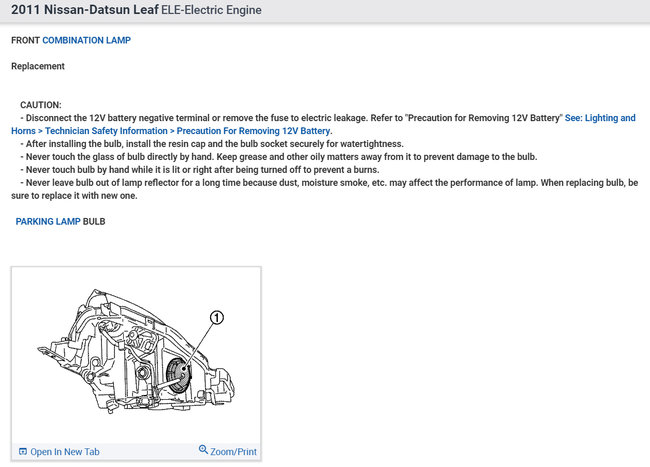 2011 Nissan-Datsun Leaf ELE-Electric Engine

FRONT COMBINATION LAMP

Replacement

CAUTION:
- Disconnect the 12V battery negative terminal or remove the fuse to electric leakage. Refer to "Precaution for Removing 12V Battery" See: Lighting and Horns > Technician Safety Information > Precaution For Removing 12V Battery.
- After installing the bulb, install the resin cap and the bulb socket securely for watertightness.
- Never touch the glass of bulb directly by hand. Keep grease and other oily matters away from it to prevent damage to the bulb.
- Never touch bulb by hand while it is lit or right after being turned off to prevent a burns.
- Never leave bulb out of lamp reflector for a long time because dust, moisture smoke, etc. may affect the performance of lamp. When replacing bulb, be sure to replace it with new one.

PARKING LAMP BULB

1

Open In New Tab

Zoom/Print