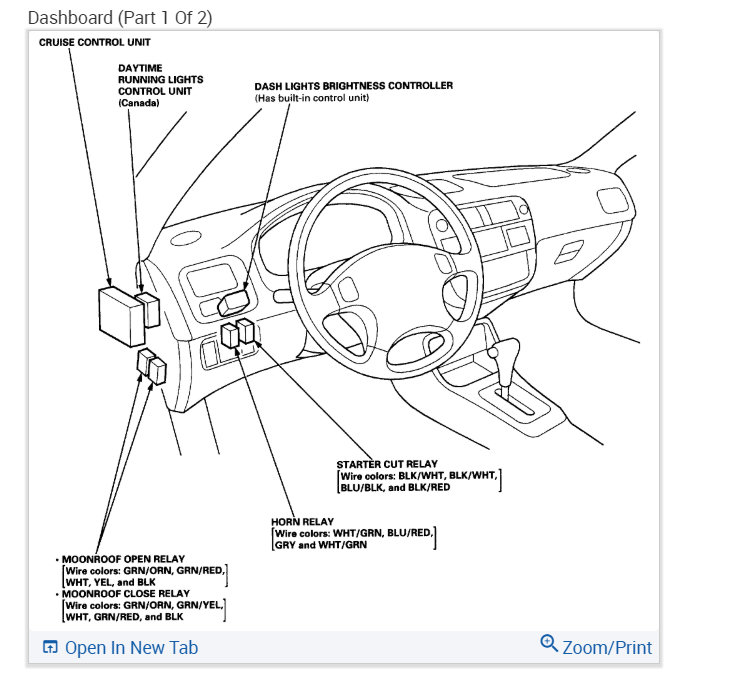 Dashboard (Part 1 Of 2)

CRUISE CONTROL UNIT

DAYTIME RUNNING LIGHTS CONTROL UNIT (Canada)

DASH LIGHTS BRIGHTNESS CONTROLLER (Has built-in control unit)

STARTER CUT RELAY [Wire colors: BLK/WHT, BLK/WHT, BLU/BLK, and BLK/RED]

HORN RELAY [Wire colors: WHT/GRN, BLU/RED, GRY and WHT/GRN]

• MOONROOF OPEN RELAY [Wire colors: GRN/ORN, GRN/RED, WHT, YEL, and BLK]
• MOONROOF CLOSE RELAY [Wire colors: GRN/ORN, GRN/YEL, WHT, GRN/RED, and BLK]

Open In New Tab

Zoom/Print