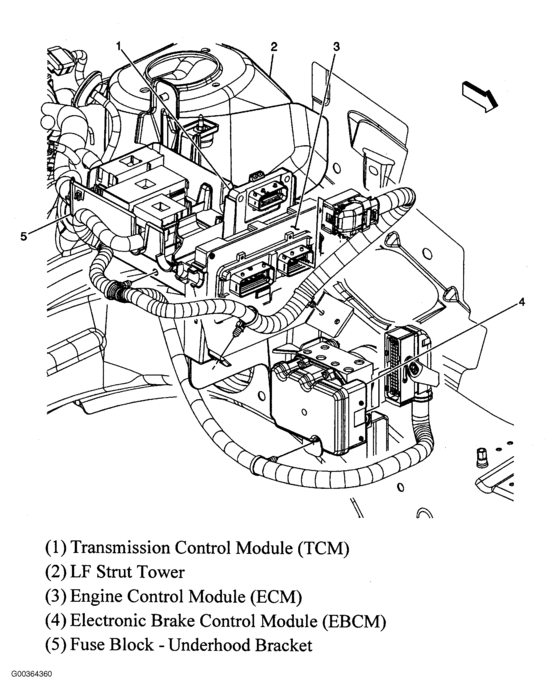 1
2
3
5
4

(1) Transmission Control Module (TCM)
(2) LF Strut Tower
(3) Engine Control Module (ECM)
(4) Electronic Brake Control Module (EBCM)
(5) Fuse Block - Underhood Bracket

G00364360