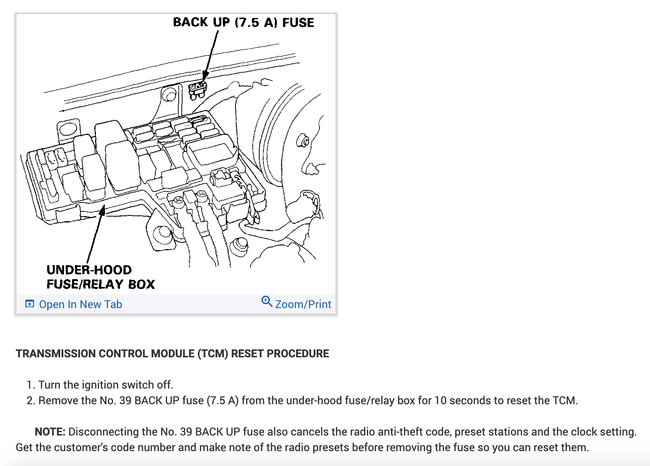 BACK UP (7.5 A) FUSE

UNDER-HOOD FUSE/RELAY BOX

Open In New Tab

Zoom/Print

TRANSMISSION CONTROL MODULE (TCM) RESET PROCEDURE

1. Turn the ignition switch off.
2. Remove the No. 39 BACK UP fuse (7.5 A) from the under-hood fuse/relay box for 10 seconds to reset the TCM.

NOTE: Disconnecting the No. 39 BACK UP fuse also cancels the radio anti-theft code, preset stations and the clock setting. Get the customer's code number and make note of the radio presets before removing the fuse so you can reset them.