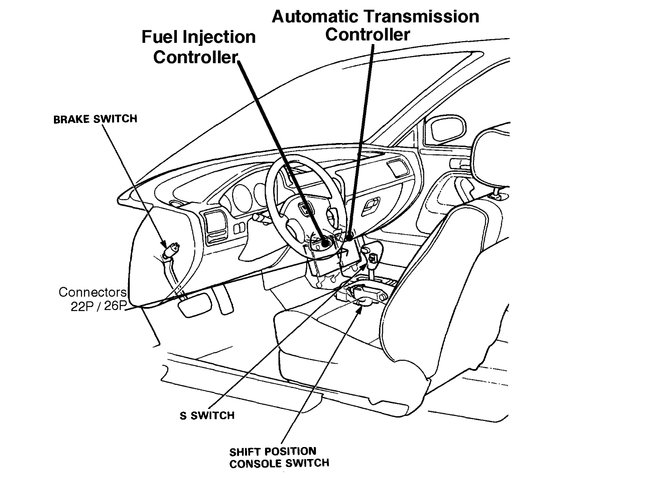 Automatic Transmission Controller

Fuel Injection Controller

BRAKE SWITCH

Connectors 22P / 26P

S SWITCH

SHIFT POSITION CONSOLE SWITCH