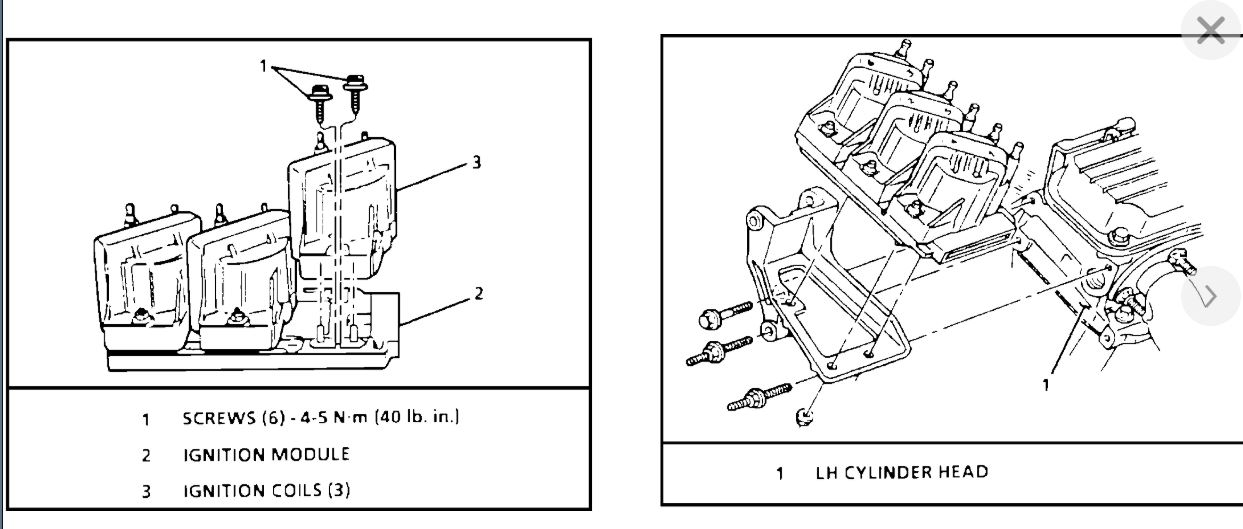 1

3

2

1 SCREWS (6) - 4-5 N·m (40 lb. in.)

2 IGNITION MODULE

3 IGNITION COILS (3)

1

1 LH CYLINDER HEAD