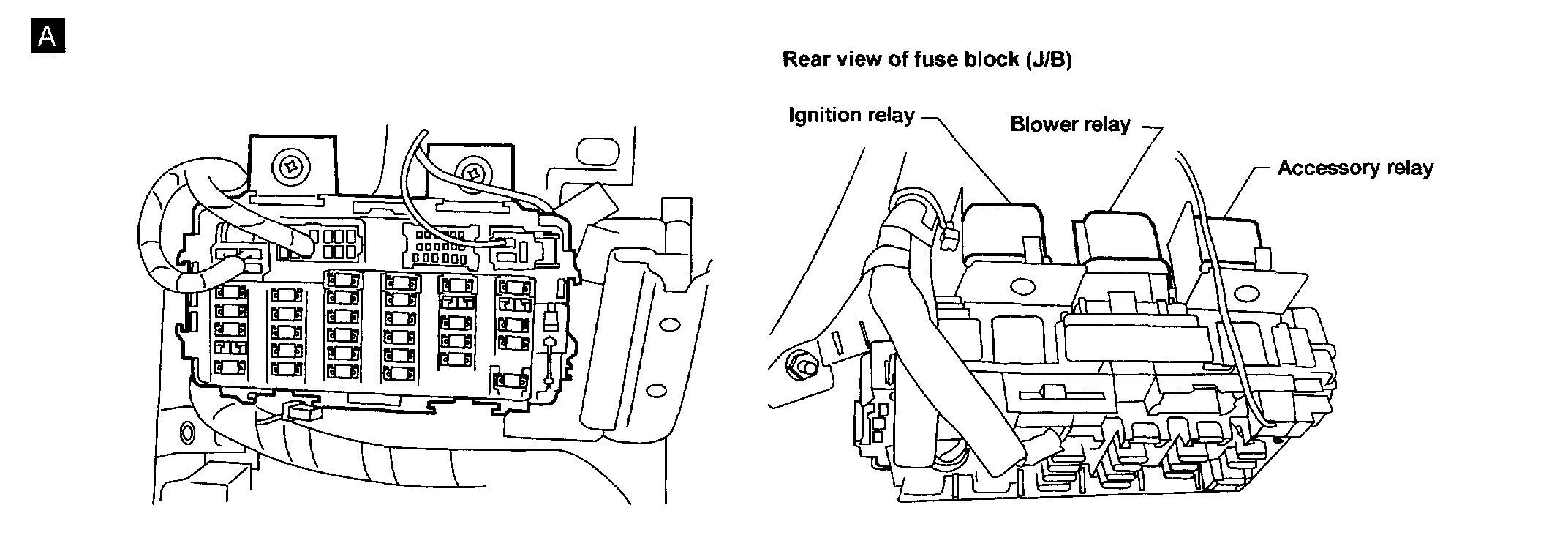 A

Rear view of fuse block (J/B)

Ignition relay

Blower relay

Accessory relay