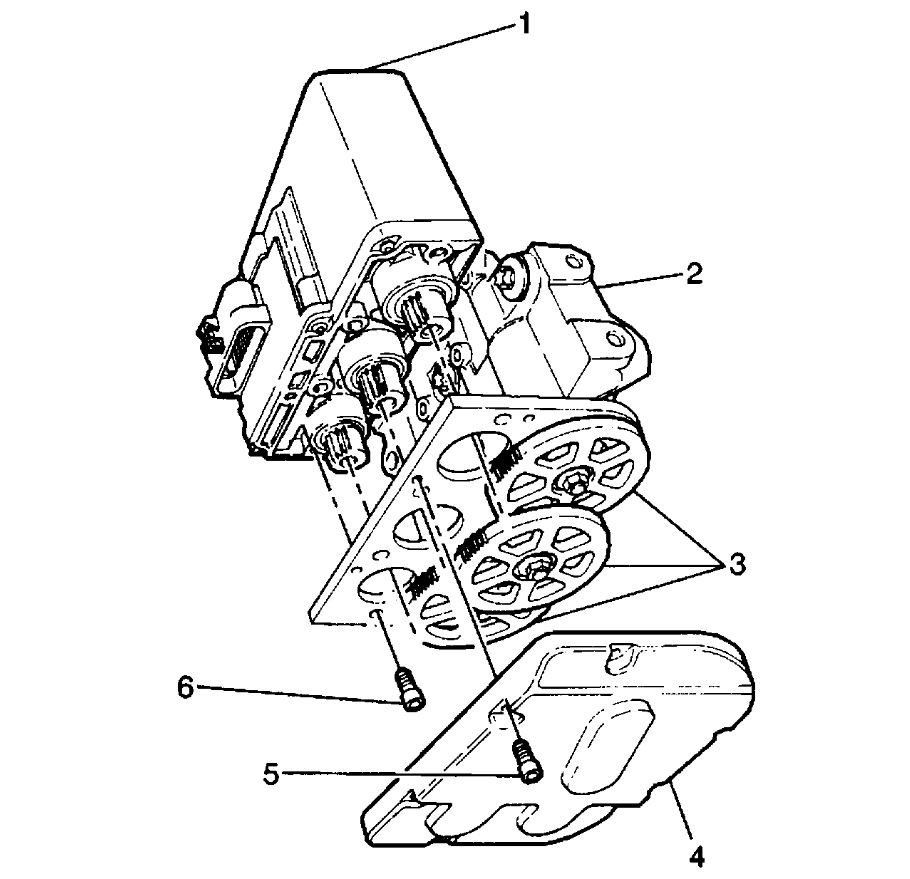 1
2
3
6
5
4