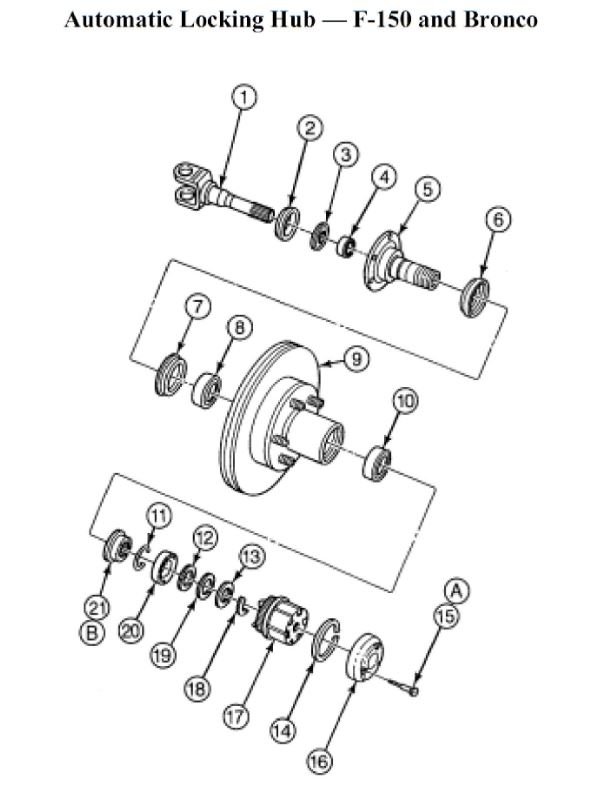 Automatic Locking Hub — F-150 and Bronco

1
2
3
4
5
6
7
8
9
10
11
12
13
21
B
20
19
18
17
14
16
A
15