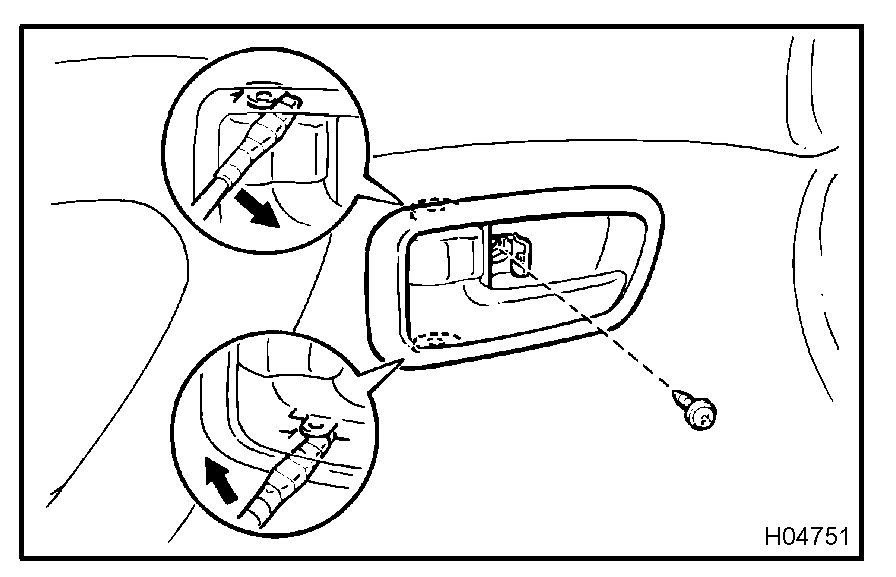 H04751