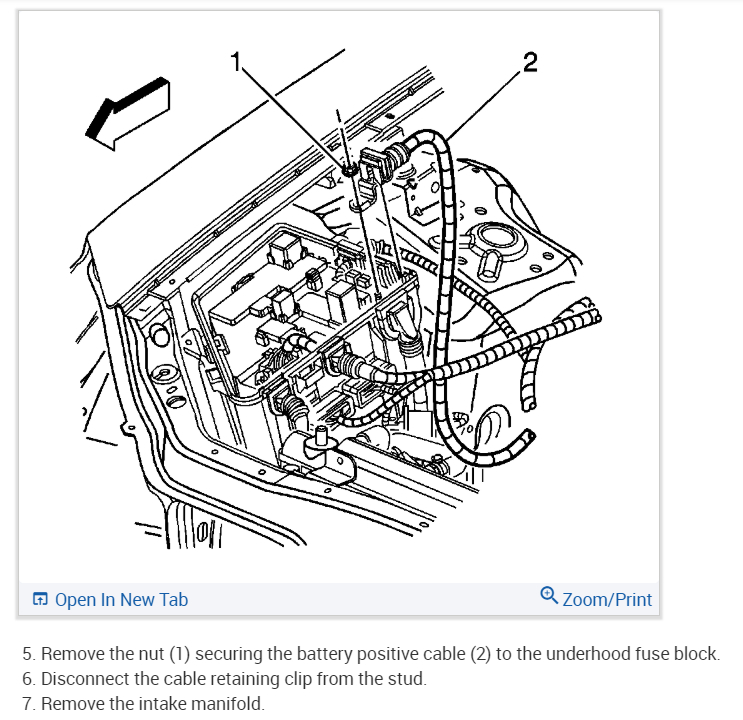 1

2

Open In New Tab

Zoom/Print

5. Remove the nut (1) securing the battery positive cable (2) to the underhood fuse block.
6. Disconnect the cable retaining clip from the stud.
7. Remove the intake manifold.