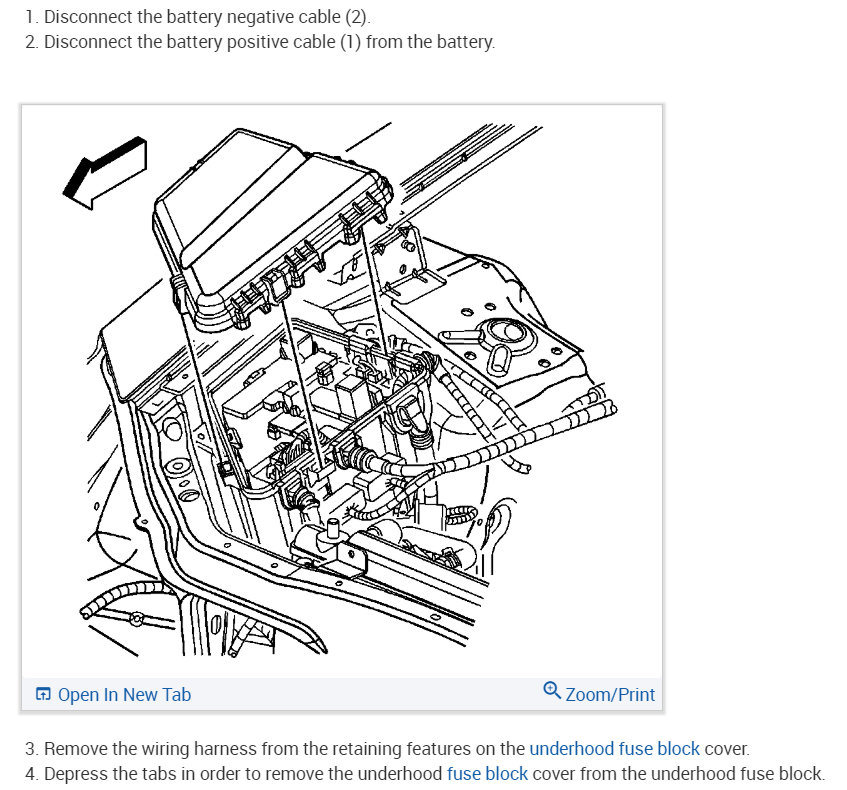 1. Disconnect the battery negative cable (2).
2. Disconnect the battery positive cable (1) from the battery.

Open In New Tab

Zoom/Print

3. Remove the wiring harness from the retaining features on the underhood fuse block cover.
4. Depress the tabs in order to remove the underhood fuse block cover from the underhood fuse block.