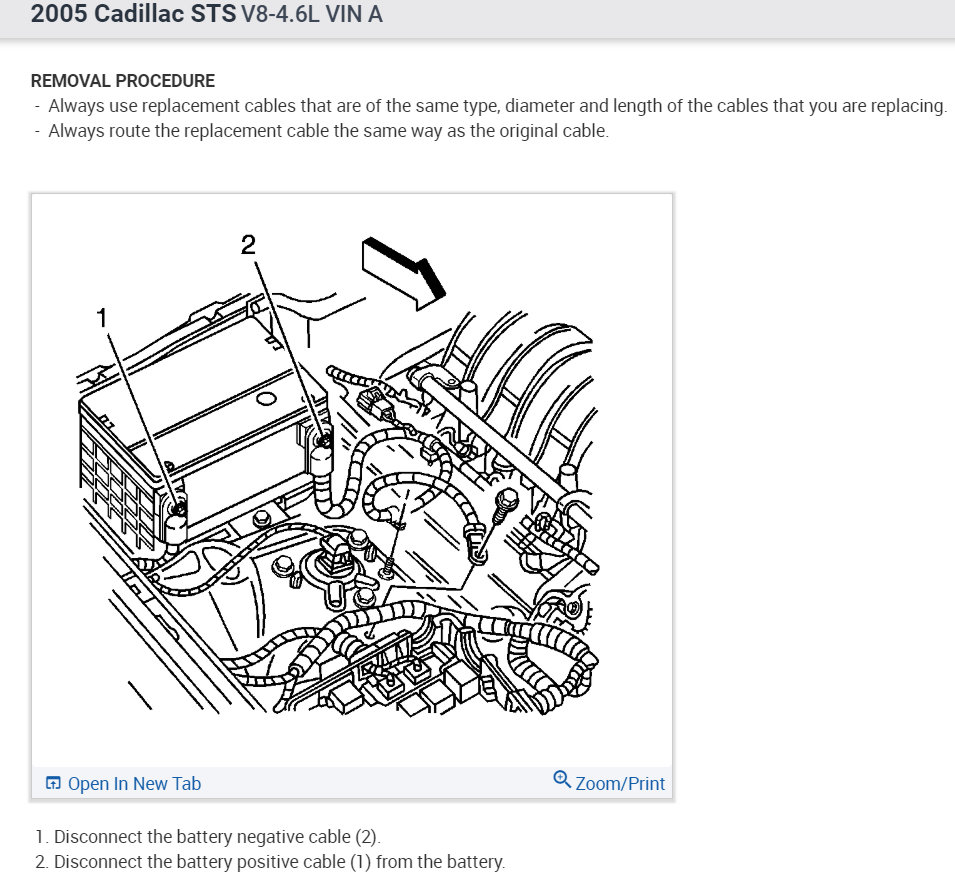 2005 Cadillac STS V8-4.6L VIN A

REMOVAL PROCEDURE
- Always use replacement cables that are of the same type, diameter and length of the cables that you are replacing.
- Always route the replacement cable the same way as the original cable.

2
1

Open In New Tab
Zoom/Print

1. Disconnect the battery negative cable (2).
2. Disconnect the battery positive cable (1) from the battery.