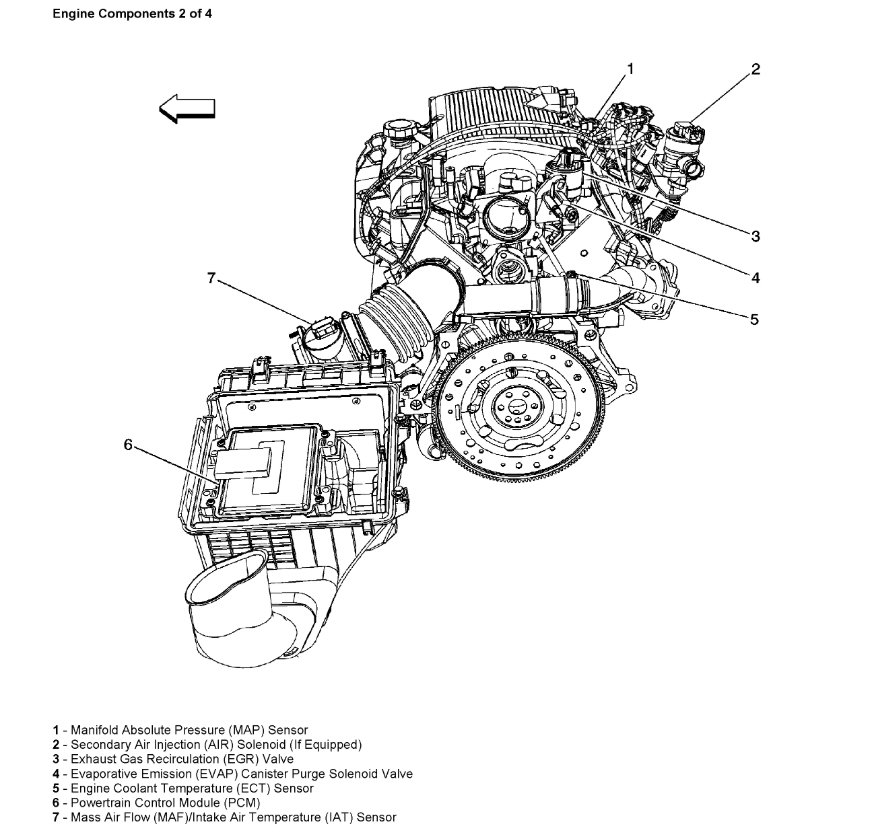 Engine Components 2 of 4

1

2

3

4

5

7

6

1 - Manifold Absolute Pressure (MAP) Sensor
2 - Secondary Air Injection (AIR) Solenoid (If Equipped)
3 - Exhaust Gas Recirculation (EGR) Valve
4 - Evaporative Emission (EVAP) Canister Purge Solenoid Valve
5 - Engine Coolant Temperature (ECT) Sensor
6 - Powertrain Control Module (PCM)
7 - Mass Air Flow (MAF)/Intake Air Temperature (IAT) Sensor