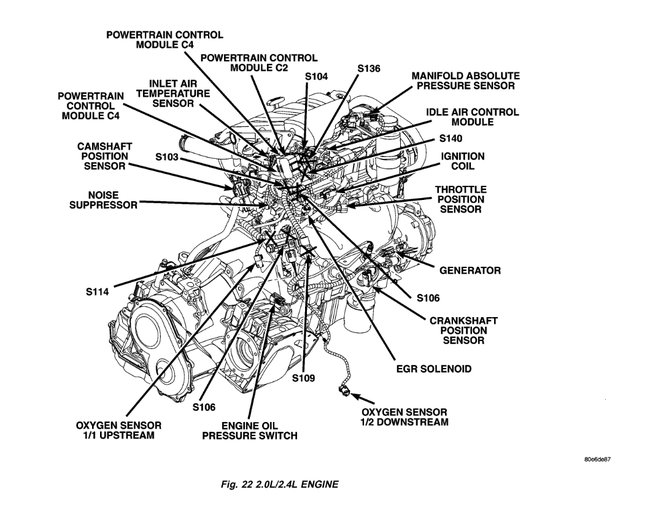 POWERTRAIN CONTROL MODULE C4

POWERTRAIN CONTROL MODULE C2

S104

S136

MANIFOLD ABSOLUTE PRESSURE SENSOR

INLET AIR TEMPERATURE SENSOR

POWERTRAIN CONTROL MODULE C4

IDLE AIR CONTROL MODULE

S140

CAMSHAFT POSITION SENSOR

S103

IGNITION COIL

NOISE SUPPRESSOR

THROTTLE POSITION SENSOR

GENERATOR

S114

S106

CRANKSHAFT POSITION SENSOR

EGR SOLENOID

S109

S106

OXYGEN SENSOR 1/2 DOWNSTREAM

OXYGEN SENSOR 1/1 UPSTREAM

ENGINE OIL PRESSURE SWITCH

80e6de87

Fig. 22 2.0L/2.4L ENGINE