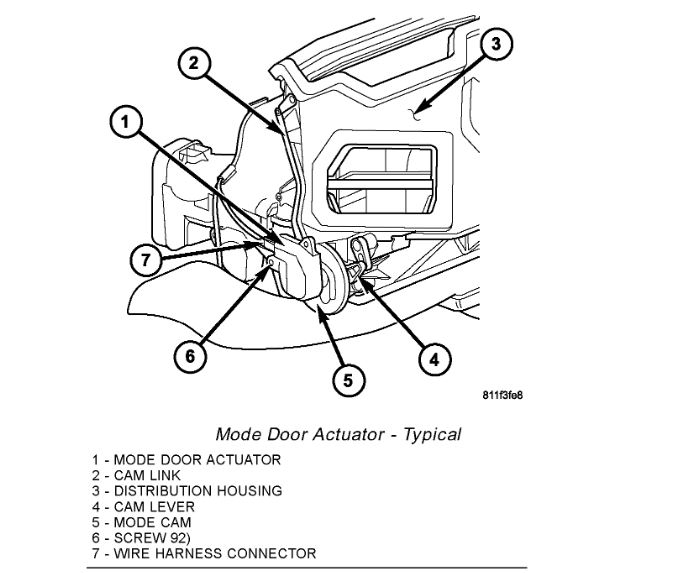 2
3
1
7
6
5
4
811f3fe8

Mode Door Actuator - Typical

1 - MODE DOOR ACTUATOR
2 - CAM LINK
3 - DISTRIBUTION HOUSING
4 - CAM LEVER
5 - MODE CAM
6 - SCREW 92)
7 - WIRE HARNESS CONNECTOR