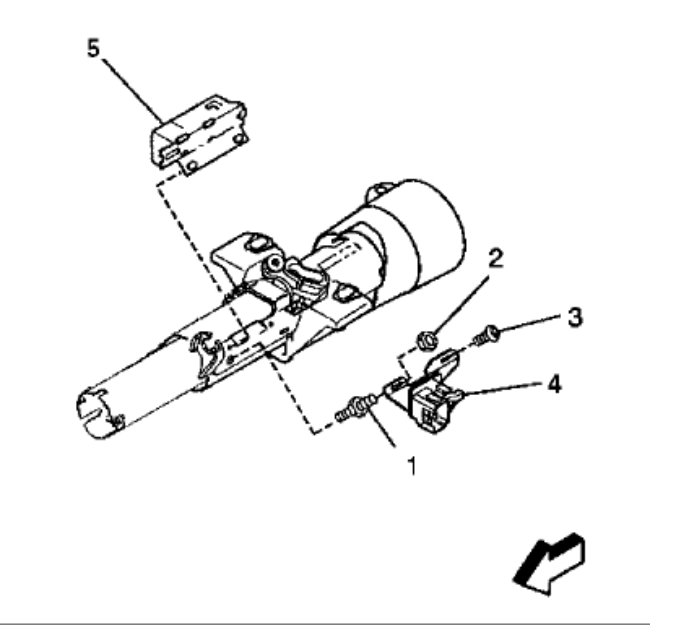 5
2
3
4
1