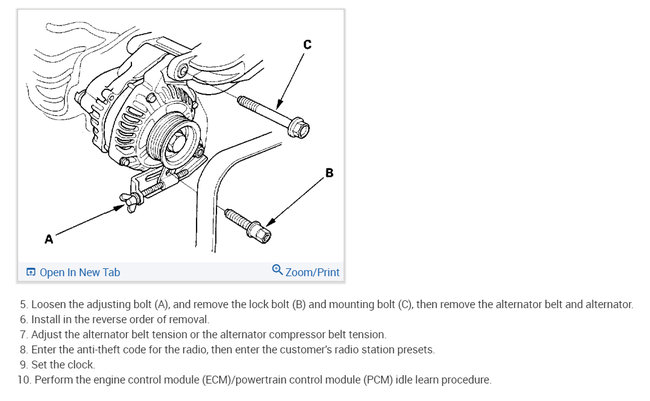 C

B

A

Open In New Tab

Zoom/Print

5. Loosen the adjusting bolt (A), and remove the lock bolt (B) and mounting bolt (C), then remove the alternator belt and alternator.
6. Install in the reverse order of removal.
7. Adjust the alternator belt tension or the alternator compressor belt tension.
8. Enter the anti-theft code for the radio, then enter the customer's radio station presets.
9. Set the clock.
10. Perform the engine control module (ECM)/powertrain control module (PCM) idle learn procedure.