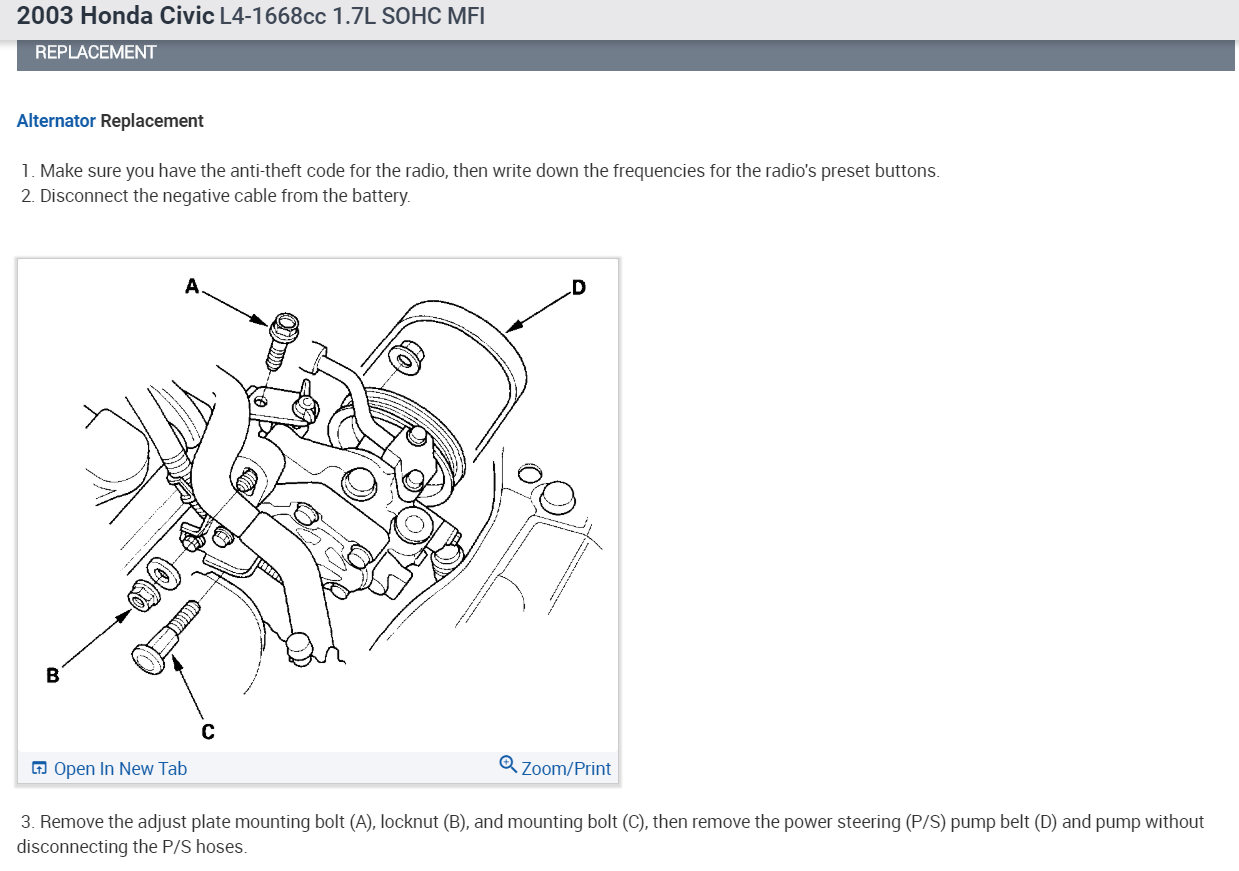 2003 Honda Civic L4-1668cc 1.7L SOHC MFI

REPLACEMENT

Alternator Replacement

1. Make sure you have the anti-theft code for the radio, then write down the frequencies for the radio's preset buttons.
2. Disconnect the negative cable from the battery.

A

D

B

C

Open In New Tab

Zoom/Print

3. Remove the adjust plate mounting bolt (A), locknut (B), and mounting bolt (C), then remove the power steering (P/S) pump belt (D) and pump without disconnecting the P/S hoses.