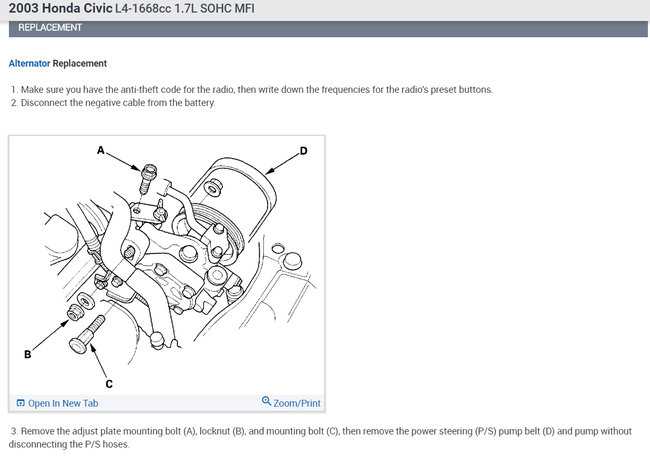 2003 Honda Civic L4-1668cc 1.7L SOHC MFI

REPLACEMENT

Alternator Replacement

1. Make sure you have the anti-theft code for the radio, then write down the frequencies for the radio's preset buttons.
2. Disconnect the negative cable from the battery.

A
D
B
C

Open In New Tab
Zoom/Print

3. Remove the adjust plate mounting bolt (A), locknut (B), and mounting bolt (C), then remove the power steering (P/S) pump belt (D) and pump without disconnecting the P/S hoses.