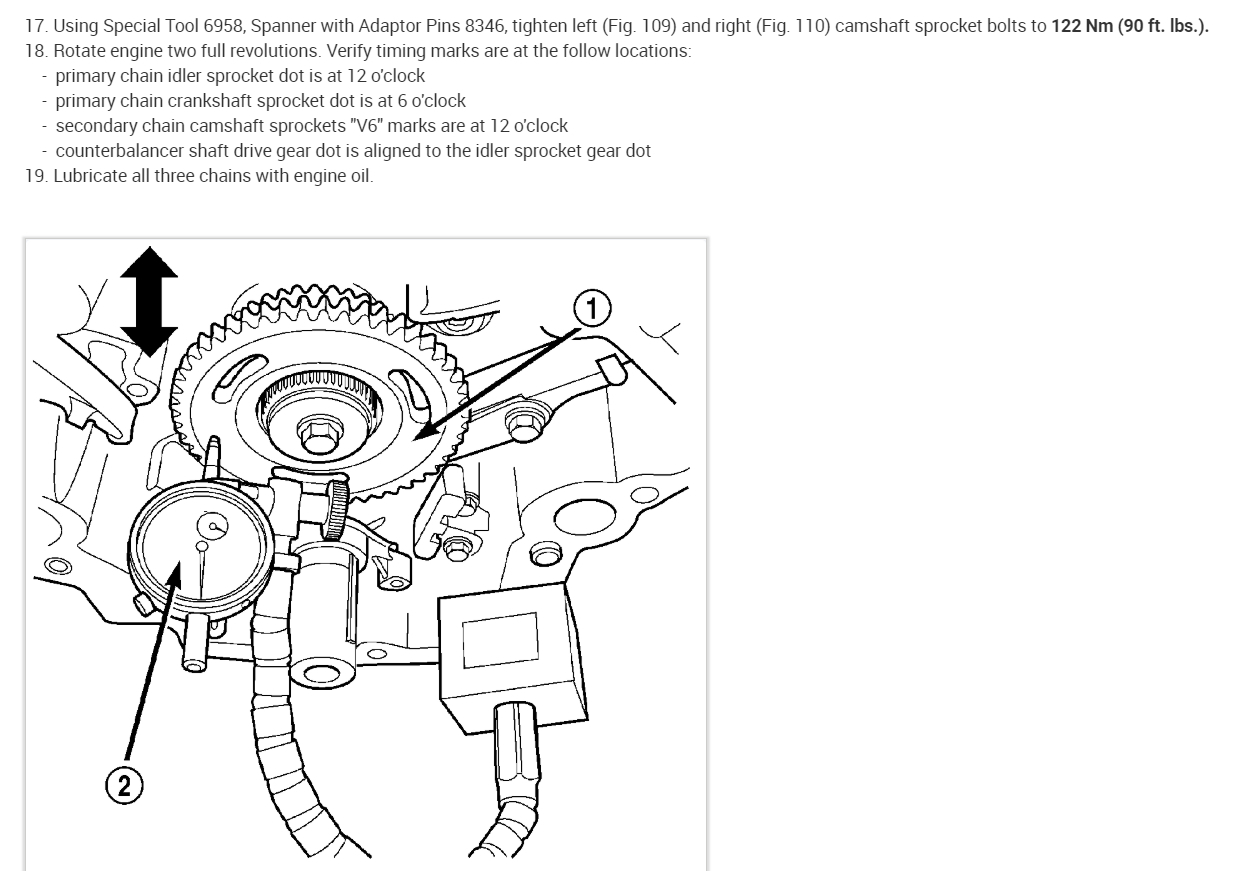 17. Using Special Tool 6958, Spanner with Adaptor Pins 8346, tighten left (Fig. 109) and right (Fig. 110) camshaft sprocket bolts to **122 Nm (90 ft. lbs.).**
18. Rotate engine two full revolutions. Verify timing marks are at the follow locations:
- primary chain idler sprocket dot is at 12 o'clock
- primary chain crankshaft sprocket dot is at 6 o'clock
- secondary chain camshaft sprockets "V6" marks are at 12 o'clock
- counterbalancer shaft drive gear dot is aligned to the idler sprocket gear dot
19. Lubricate all three chains with engine oil.

1

2