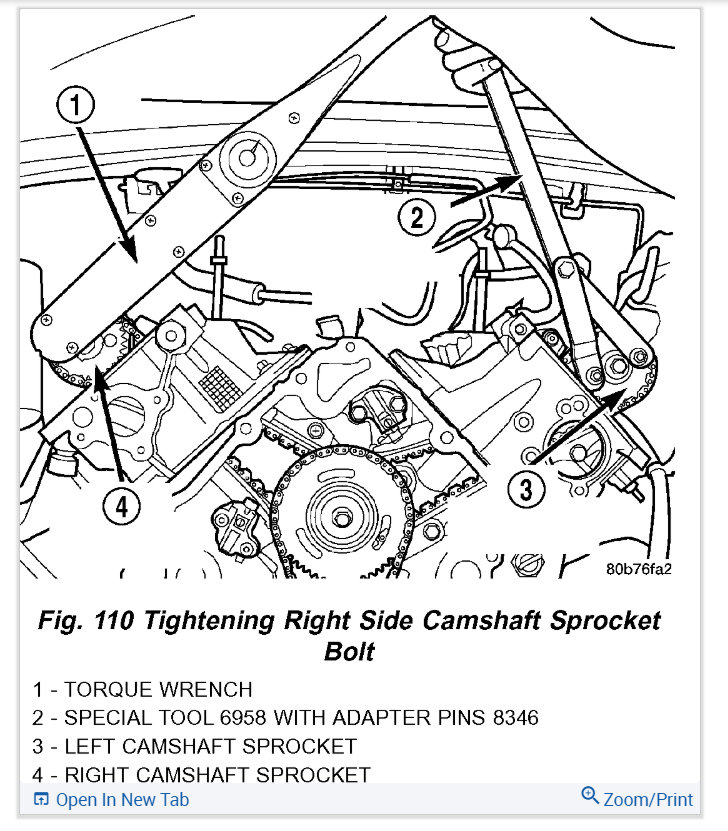 1

2

3

4

80b76fa2

Fig. 110 Tightening Right Side Camshaft Sprocket Bolt

1 - TORQUE WRENCH
2 - SPECIAL TOOL 6958 WITH ADAPTER PINS 8346
3 - LEFT CAMSHAFT SPROCKET
4 - RIGHT CAMSHAFT SPROCKET

Open In New Tab

Zoom/Print