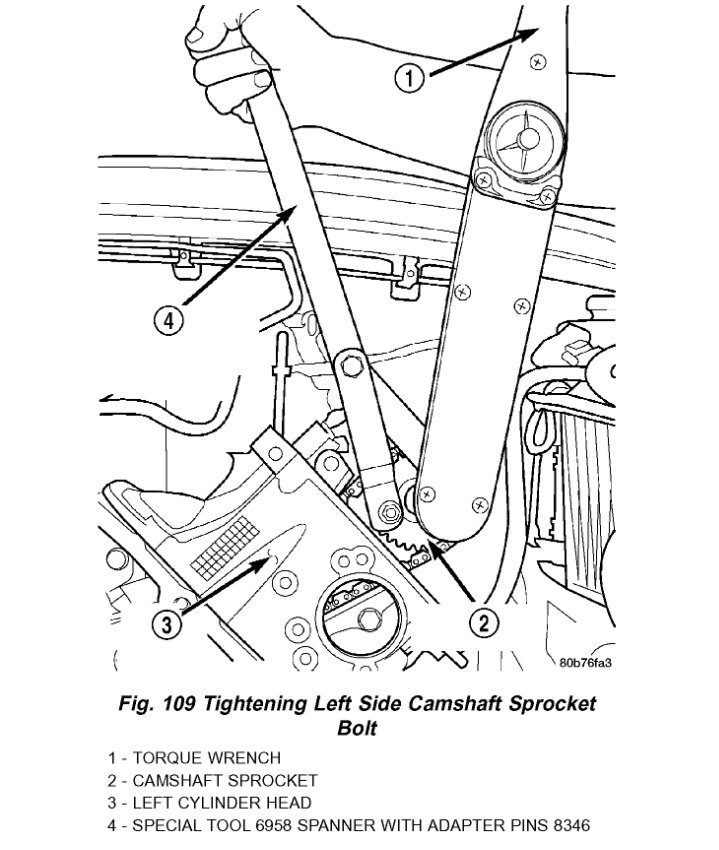 1

4

3

2

80b76fa3

Fig. 109 Tightening Left Side Camshaft Sprocket Bolt

1 - TORQUE WRENCH
2 - CAMSHAFT SPROCKET
3 - LEFT CYLINDER HEAD
4 - SPECIAL TOOL 6958 SPANNER WITH ADAPTER PINS 8346