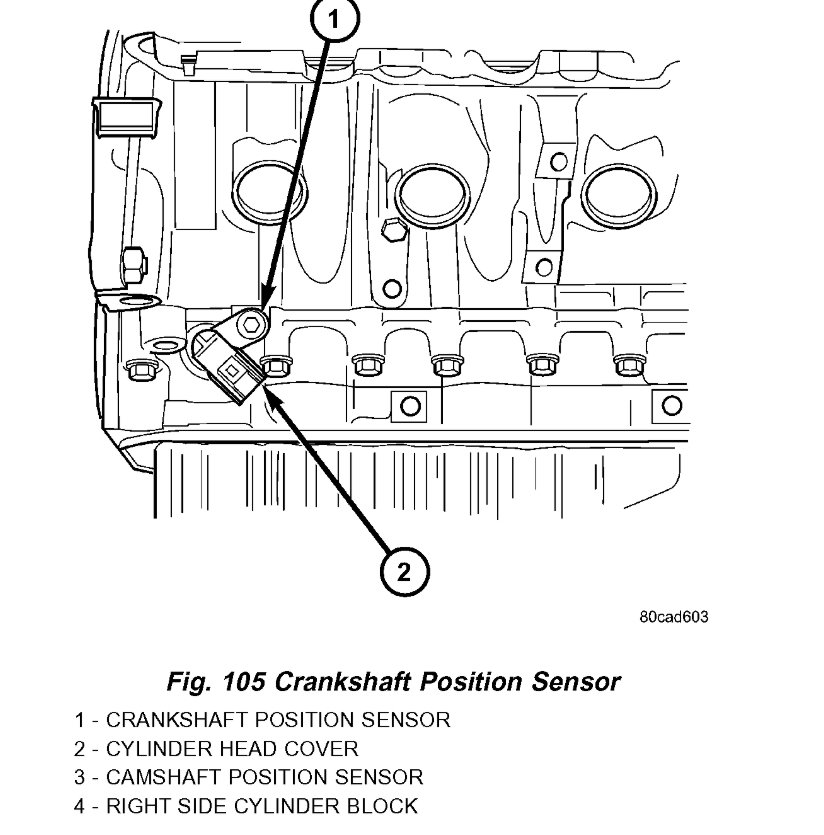 1

2

80cad603

Fig. 105 Crankshaft Position Sensor

1 - CRANKSHAFT POSITION SENSOR
2 - CYLINDER HEAD COVER
3 - CAMSHAFT POSITION SENSOR
4 - RIGHT SIDE CYLINDER BLOCK