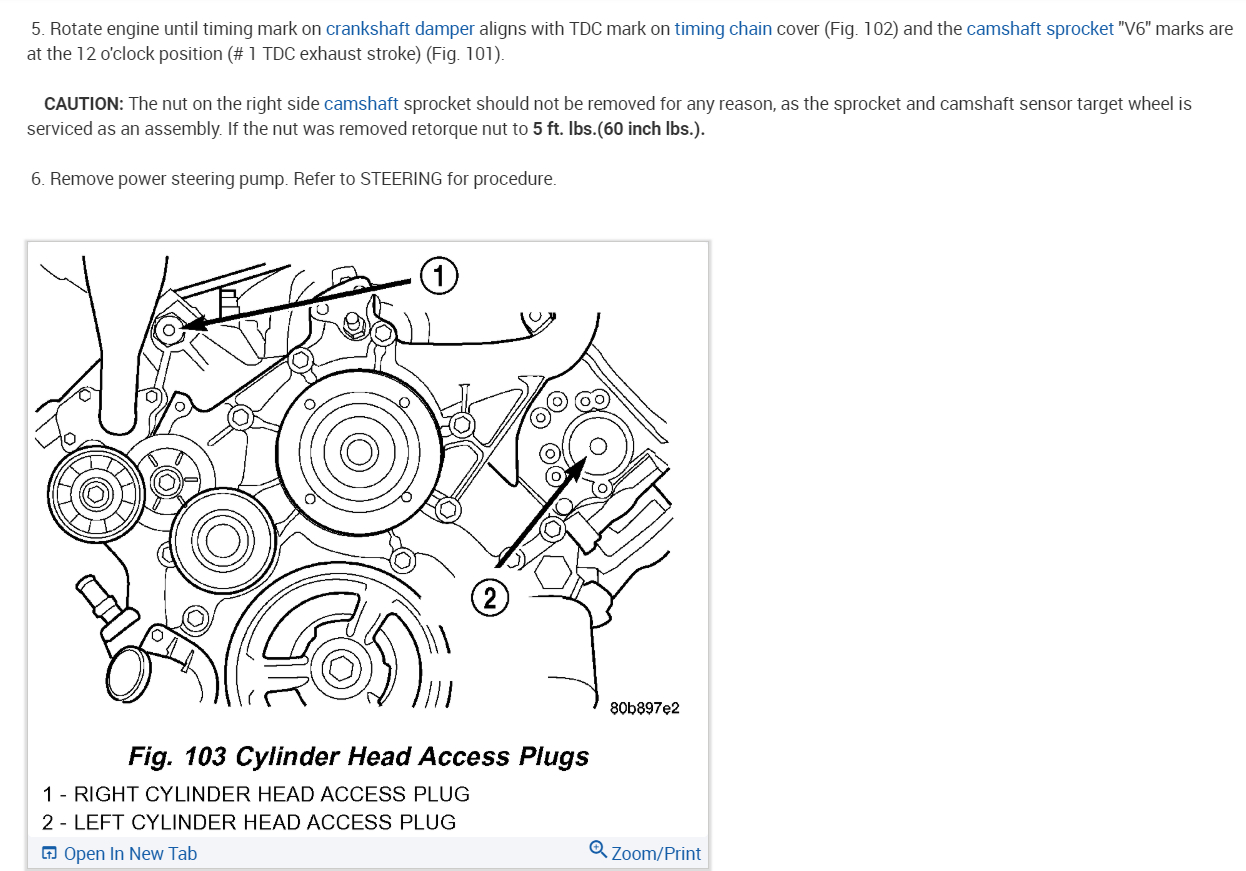 5. Rotate engine until timing mark on crankshaft damper aligns with TDC mark on timing chain cover (Fig. 102) and the camshaft sprocket "V6" marks are at the 12 o'clock position (# 1 TDC exhaust stroke) (Fig. 101).

CAUTION: The nut on the right side camshaft sprocket should not be removed for any reason, as the sprocket and camshaft sensor target wheel is serviced as an assembly. If the nut was removed retorque nut to 5 ft. lbs.(60 inch lbs.).

6. Remove power steering pump. Refer to STEERING for procedure.

1

2

80b897e2

Fig. 103 Cylinder Head Access Plugs

1 - RIGHT CYLINDER HEAD ACCESS PLUG
2 - LEFT CYLINDER HEAD ACCESS PLUG

Open In New Tab

Zoom/Print