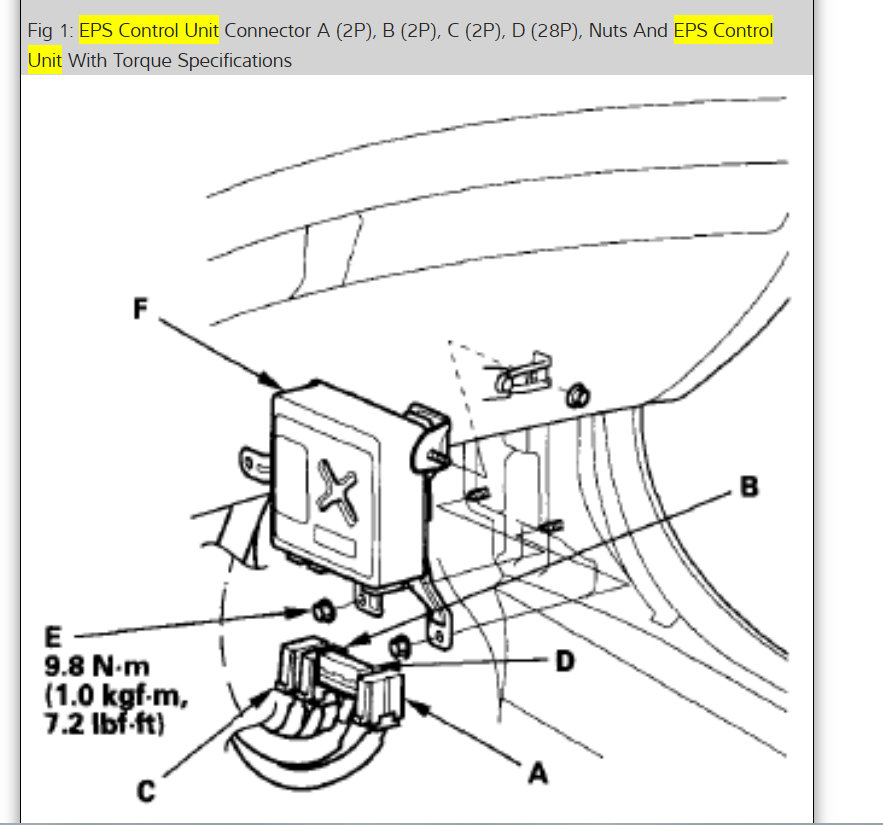 Fig 1: EPS Control Unit Connector A (2P), B (2P), C (2P), D (28P), Nuts And EPS Control Unit With Torque Specifications

F

B

E
9.8 N·m
(1.0 kgf·m,
7.2 lbf·ft)

D

C

A