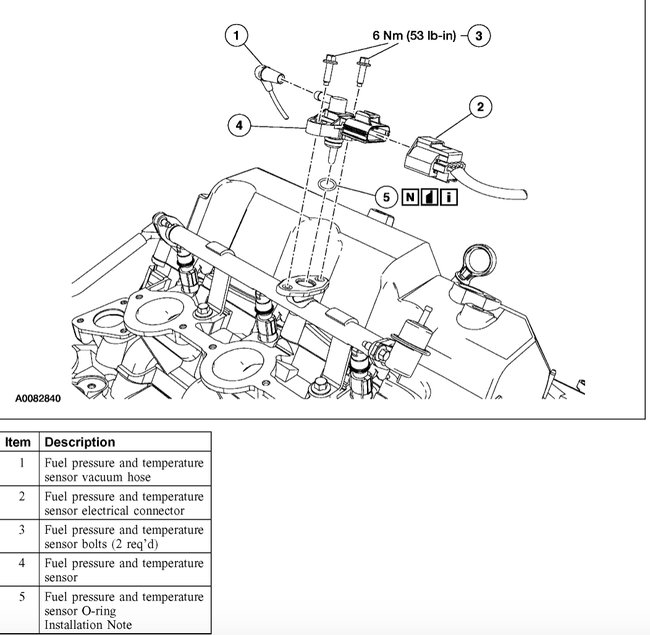 1

6 Nm (53 lb-in) 3

2

4

5 N i

A0082840

| Item | Description |
|---|---|
| 1 | Fuel pressure and temperature sensor vacuum hose |
| 2 | Fuel pressure and temperature sensor electrical connector |
| 3 | Fuel pressure and temperature sensor bolts (2 req'd) |
| 4 | Fuel pressure and temperature sensor |
| 5 | Fuel pressure and temperature sensor O-ring Installation Note |