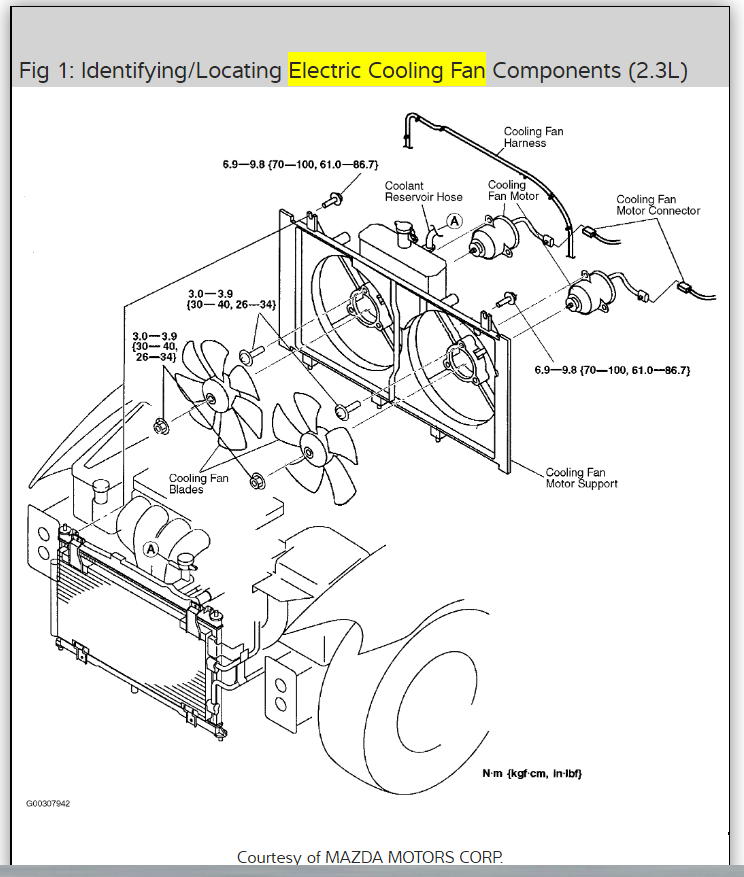 Fig 1: Identifying/Locating Electric Cooling Fan Components (2.3L)

Cooling Fan Harness

6.9—9.8 {70—100, 61.0—86.7}

Coolant Reservoir Hose

Cooling Fan Motor

Cooling Fan Motor Connector

A

3.0—3.9 {30—40, 26—34}

3.0—3.9 {30—40, 26—34}

6.9—9.8 {70—100, 61.0—86.7}

Cooling Fan Blades

Cooling Fan Motor Support

A

N·m {kgf·cm, in·lbf}

G00307942

Courtesy of MAZDA MOTORS CORP.